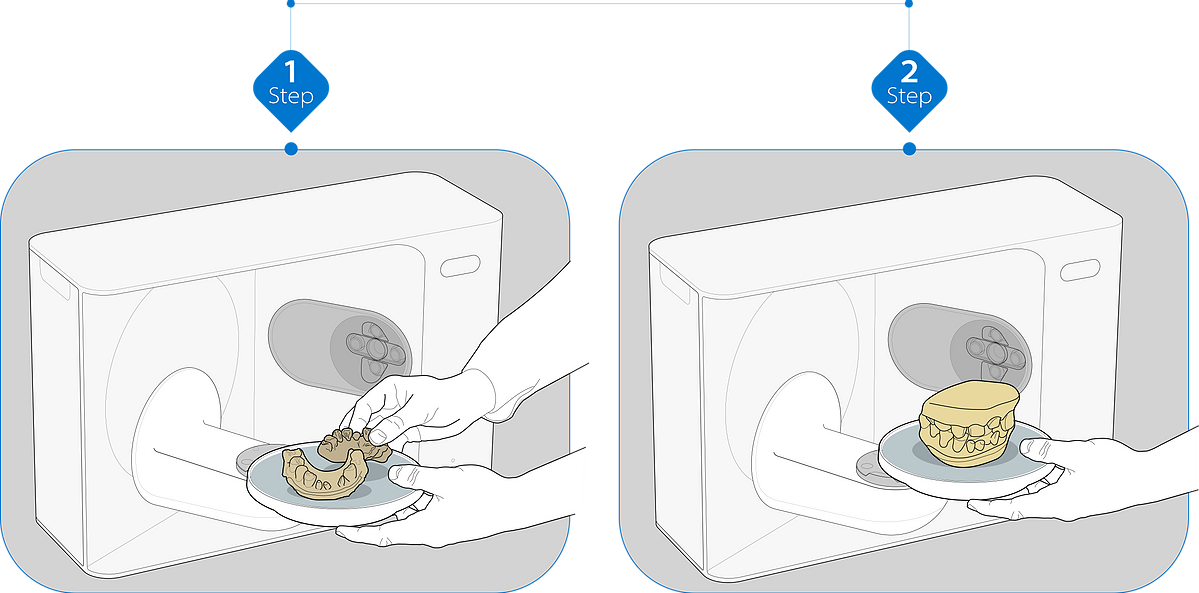 1
Step

2
Step